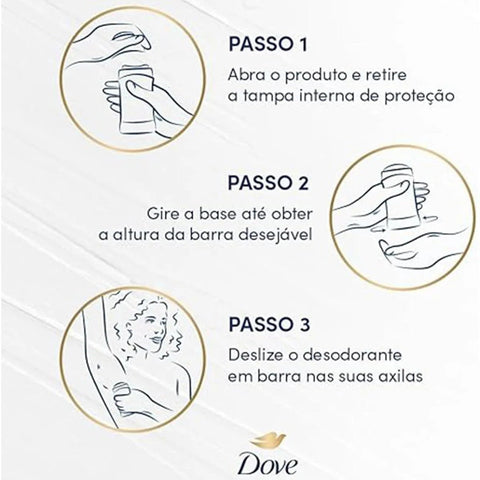 PASSO 1

Abra o produto e retire a tampa interna de proteção

PASSO 2

Gire a base até obter a altura da barra desejável

PASSO 3

Deslize o desodorante em barra nas suas axilas

Dove