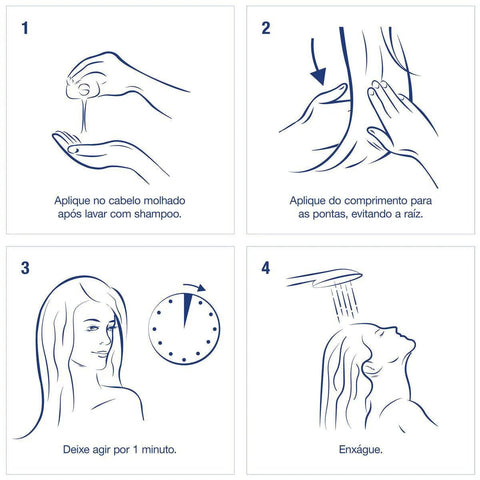 1

Aplique no cabelo molhado após lavar com shampoo.

2

Aplique do comprimento para as pontas, evitando a raíz.

3

Deixe agir por 1 minuto.

4

Enxágue.