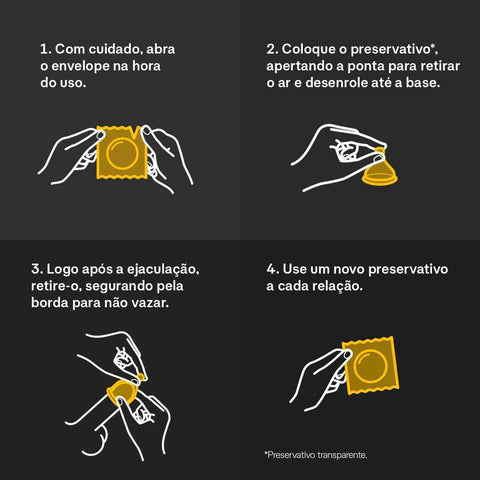 1. Com cuidado, abra o envelope na hora do uso.

2. Coloque o preservativo*, apertando a ponta para retirar o ar e desenrole até a base.

3. Logo após a ejaculação, retire-o, segurando pela borda para não vazar.

4. Use um novo preservativo a cada relação.

*Preservativo transparente.