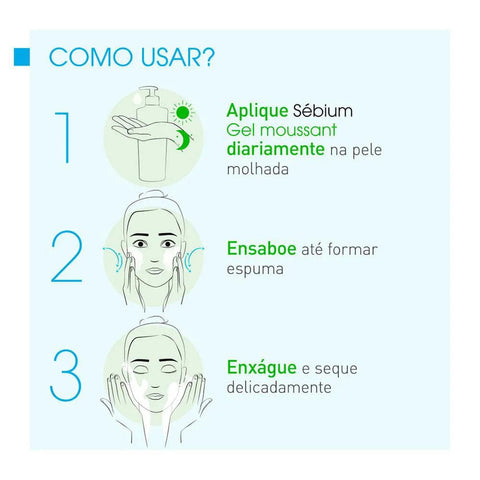 COMO USAR?

1

Aplique Sébium Gel moussant diariamente na pele molhada

2

Ensaboe até formar espuma

3

Enxágue e seque delicadamente