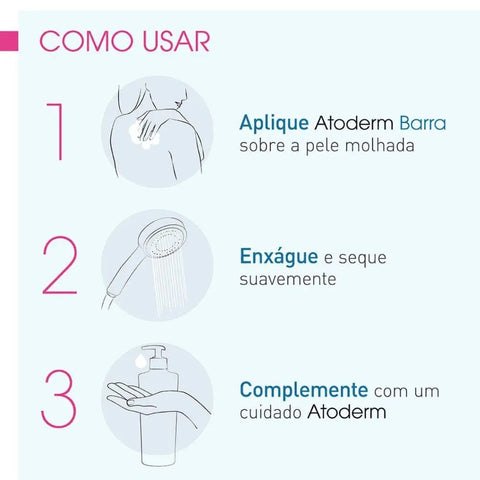 COMO USAR

1

Aplique Atoderm Barra sobre a pele molhada

2

Enxágue e seque suavemente

3

Complemente com um cuidado Atoderm