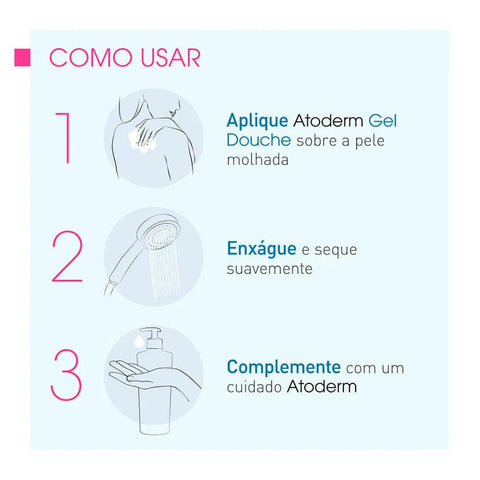 COMO USAR

1

Aplique Atoderm Gel Douche sobre a pele molhada

2

Enxágue e seque suavemente

3

Complemente com um cuidado Atoderm