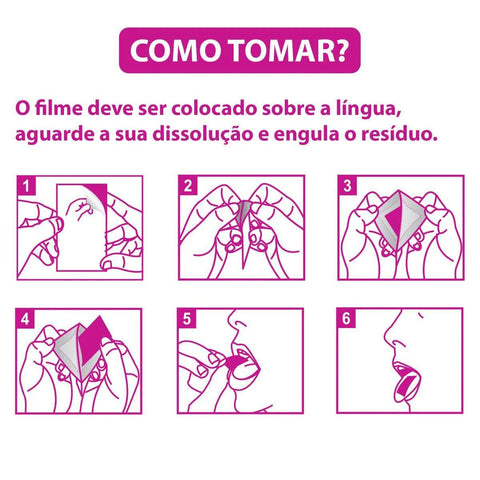 COMO TOMAR?

O filme deve ser colocado sobre a língua, aguarde a sua dissolução e engula o resíduo.

1

2

3

4

5

6