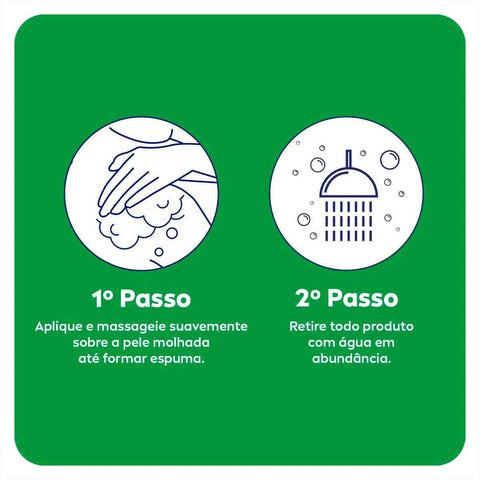 1º Passo

Aplique e massageie suavemente sobre a pele molhada até formar espuma.

2º Passo

Retire todo produto com água em abundância.