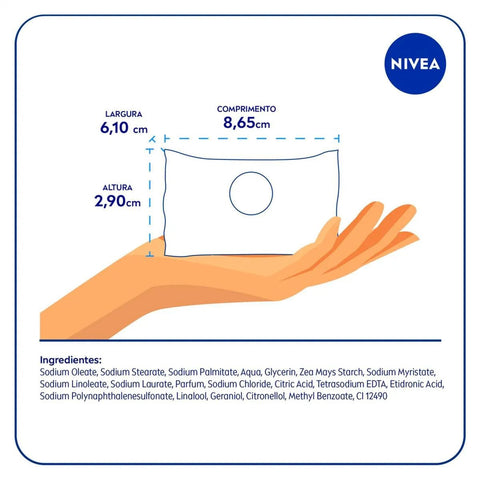 NIVEA

LARGURA
6,10 cm

COMPRIMENTO
8,65cm

ALTURA
2,90cm

Ingredientes:
Sodium Oleate, Sodium Stearate, Sodium Palmitate, Aqua, Glycerin, Zea Mays Starch, Sodium Myristate, Sodium Linoleate, Sodium Laurate, Parfum, Sodium Chloride, Citric Acid, Tetrasodium EDTA, Etidronic Acid, Sodium Polynaphthalenesulfonate, Linalool, Geraniol, Citronellol, Methyl Benzoate, CI 12490