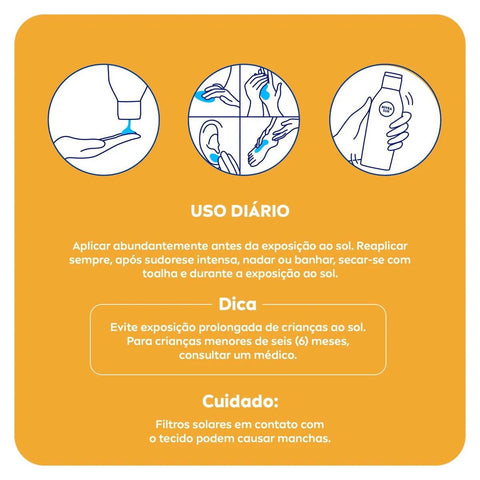 NIVEA SUN

USO DIÁRIO

Aplicar abundantemente antes da exposição ao sol. Reaplicar sempre, após sudorese intensa, nadar ou banhar, secar-se com toalha e durante a exposição ao sol.

Dica

Evite exposição prolongada de crianças ao sol. Para crianças menores de seis (6) meses, consultar um médico.

Cuidado:

Filtros solares em contato com o tecido podem causar manchas.