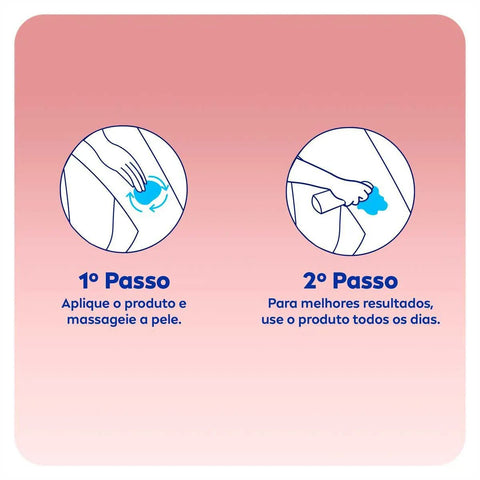 1º Passo
Aplique o produto e massageie a pele.

2º Passo
Para melhores resultados, use o produto todos os dias.