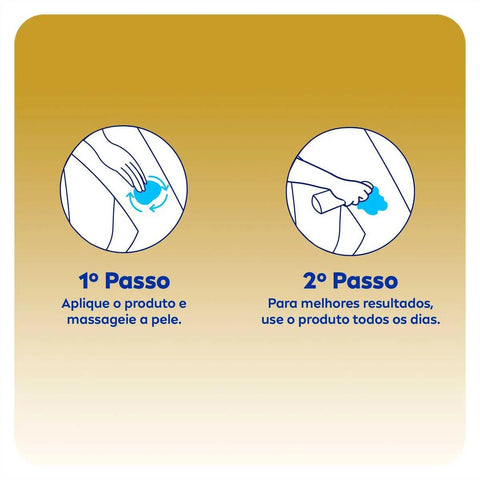 1º Passo
Aplique o produto e massageie a pele.

2º Passo
Para melhores resultados, use o produto todos os dias.