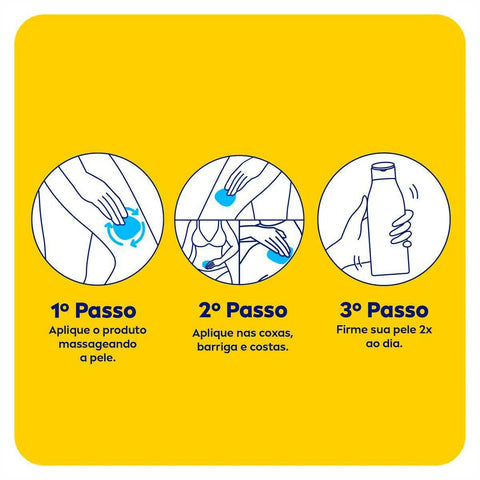 1º Passo
Aplique o produto massageando a pele.

2º Passo
Aplique nas coxas, barriga e costas.

3º Passo
Firme sua pele 2x ao dia.