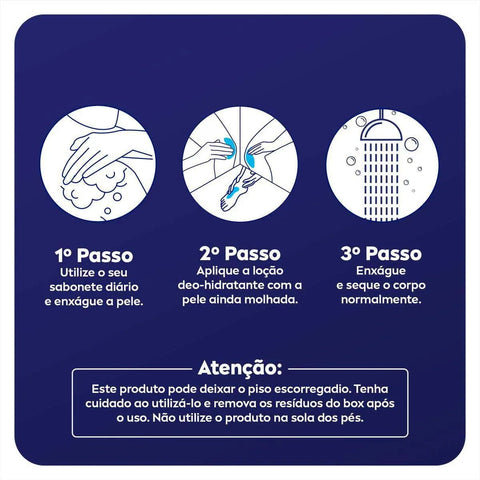 1º Passo
Utilize o seu sabonete diário e enxágue a pele.

2º Passo
Aplique a loção deo-hidratante com a pele ainda molhada.

3º Passo
Enxágue e seque o corpo normalmente.

Atenção:
Este produto pode deixar o piso escorregadio. Tenha cuidado ao utilizá-lo e remova os resíduos do box após o uso. Não utilize o produto na sola dos pés.