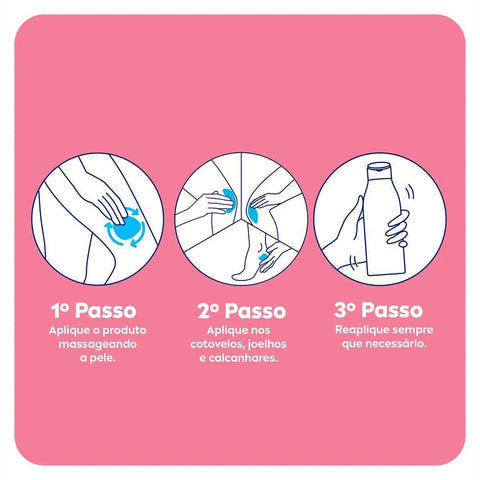 1º Passo
Aplique o produto massageando a pele.

2º Passo
Aplique nos cotovelos, joelhos e calcanhares.

3º Passo
Reaplique sempre que necessário.