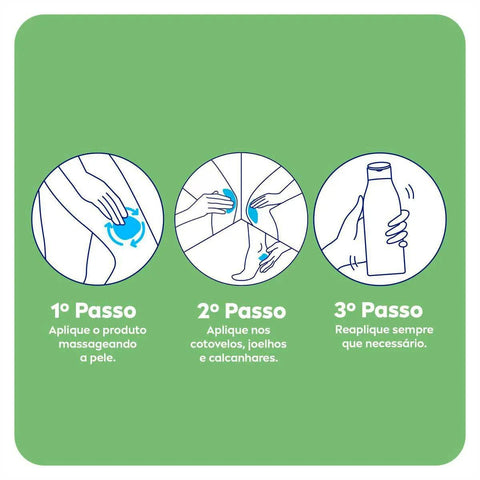 1º Passo
Aplique o produto massageando a pele.

2º Passo
Aplique nos cotovelos, joelhos e calcanhares.

3º Passo
Reaplique sempre que necessário.