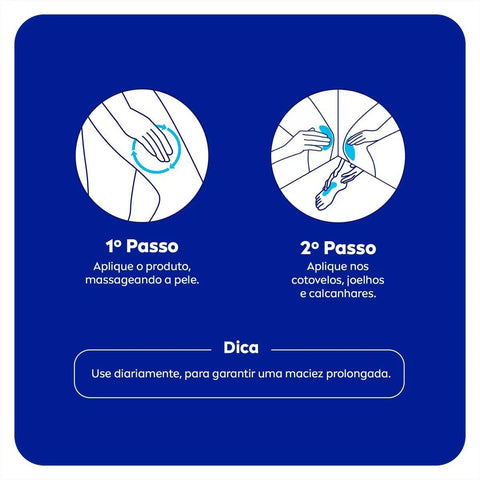 1º Passo
Aplique o produto, massageando a pele.

2º Passo
Aplique nos cotovelos, joelhos e calcanhares.

Dica
Use diariamente, para garantir uma maciez prolongada.