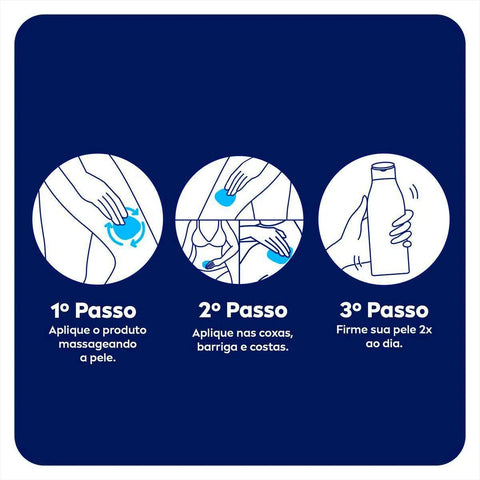 1º Passo
Aplique o produto massageando a pele.

2º Passo
Aplique nas coxas, barriga e costas.

3º Passo
Firme sua pele 2x ao dia.