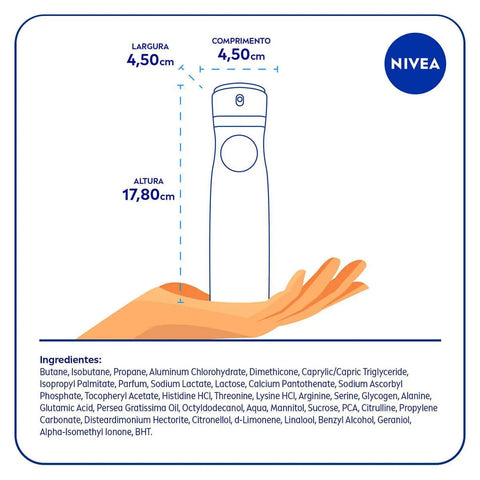 LARGURA
4,50cm

COMPRIMENTO
4,50cm

NIVEA

ALTURA
17,80cm

Ingredientes:
Butane, Isobutane, Propane, Aluminum Chlorohydrate, Dimethicone, Caprylic/Capric Triglyceride, Isopropyl Palmitate, Parfum, Sodium Lactate, Lactose, Calcium Pantothenate, Sodium Ascorbyl Phosphate, Tocopheryl Acetate, Histidine HCl, Threonine, Lysine HCl, Arginine, Serine, Glycogen, Alanine, Glutamic Acid, Persea Gratissima Oil, Octyldodecanol, Aqua, Mannitol, Sucrose, PCA, Citrulline, Propylene Carbonate, Disteardimonium Hectorite, Citronellol, d-Limonene, Linalool, Benzyl Alcohol, Geraniol, Alpha-Isomethyl Ionone, BHT.