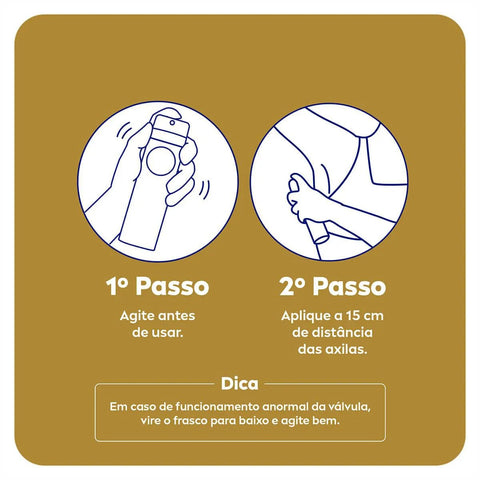 1º Passo

Agite antes de usar.

2º Passo

Aplique a 15 cm de distância das axilas.

Dica

Em caso de funcionamento anormal da válvula, vire o frasco para baixo e agite bem.