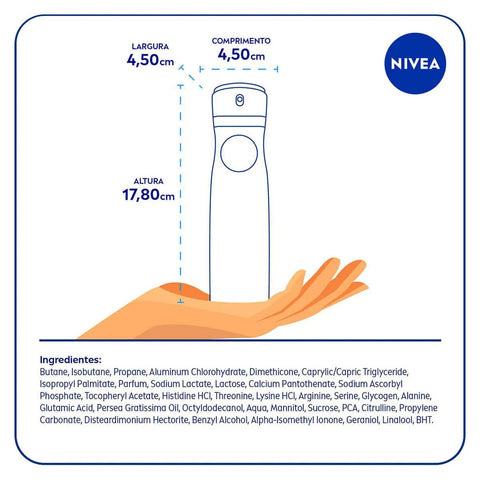 LARGURA
4,50cm

COMPRIMENTO
4,50cm

NIVEA

ALTURA
17,80cm

Ingredientes:
Butane, Isobutane, Propane, Aluminum Chlorohydrate, Dimethicone, Caprylic/Capric Triglyceride, Isopropyl Palmitate, Parfum, Sodium Lactate, Lactose, Calcium Pantothenate, Sodium Ascorbyl Phosphate, Tocopheryl Acetate, Histidine HCl, Threonine, Lysine HCl, Arginine, Serine, Glycogen, Alanine, Glutamic Acid, Persea Gratissima Oil, Octyldodecanol, Aqua, Mannitol, Sucrose, PCA, Citrulline, Propylene Carbonate, Disteardimonium Hectorite, Benzyl Alcohol, Alpha-Isomethyl Ionone, Geraniol, Linalool, BHT.