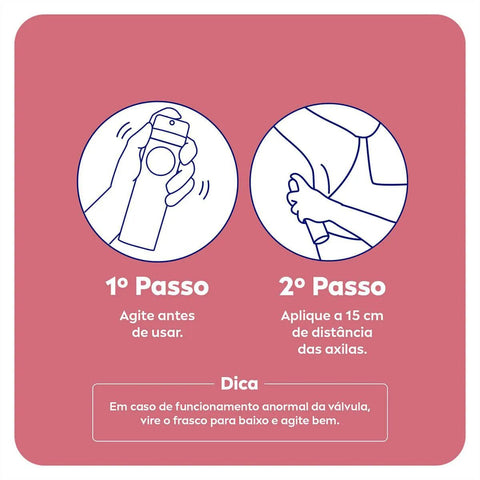 1º Passo

Agite antes de usar.

2º Passo

Aplique a 15 cm de distância das axilas.

Dica

Em caso de funcionamento anormal da válvula, vire o frasco para baixo e agite bem.