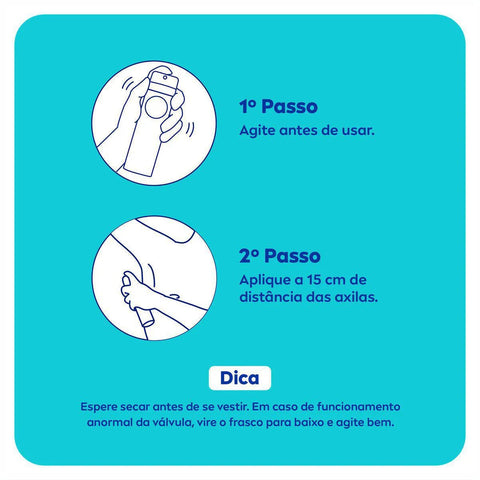 1º Passo
Agite antes de usar.

2º Passo
Aplique a 15 cm de distância das axilas.

Dica
Espere secar antes de se vestir. Em caso de funcionamento anormal da válvula, vire o frasco para baixo e agite bem.