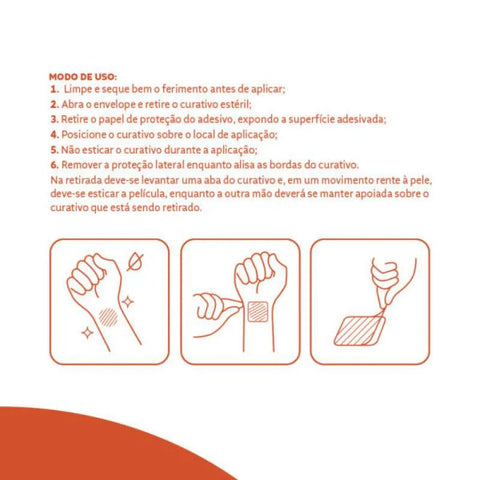 MODO DE USO:
1. Limpe e seque bem o ferimento antes de aplicar;
2. Abra o envelope e retire o curativo estéril;
3. Retire o papel de proteção do adesivo, expondo a superfície adesivada;
4. Posicione o curativo sobre o local de aplicação;
5. Não esticar o curativo durante a aplicação;
6. Remover a proteção lateral enquanto alisa as bordas do curativo.
Na retirada deve-se levantar uma aba do curativo e, em um movimento rente à pele, deve-se esticar a película, enquanto a outra mão deverá se manter apoiada sobre o curativo que está sendo retirado.