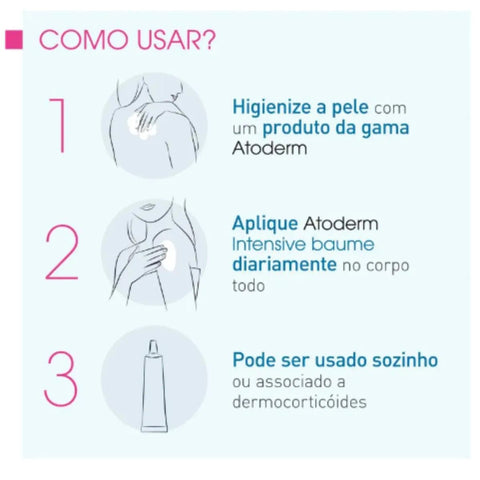 COMO USAR?

1

Higienize a pele com um produto da gama Atoderm

2

Aplique Atoderm Intensive baume diariamente no corpo todo

3

Pode ser usado sozinho ou associado a dermocorticóides