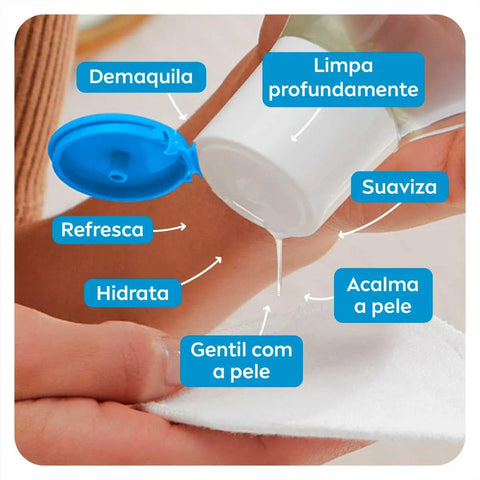 Demaquila

Limpa profundamente

Suaviza

Refresca

Hidrata

Acalma a pele

Gentil com a pele