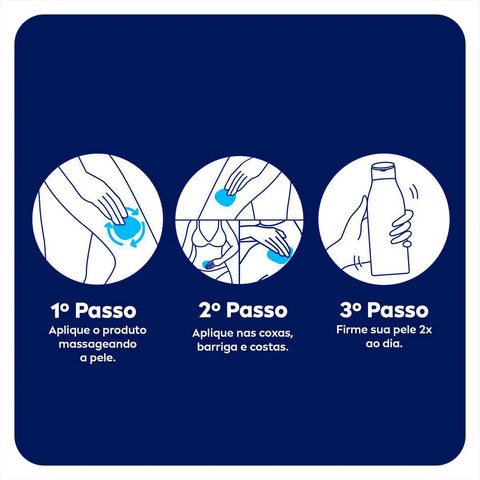 1º Passo
Aplique o produto massageando a pele.

2º Passo
Aplique nas coxas, barriga e costas.

3º Passo
Firme sua pele 2x ao dia.